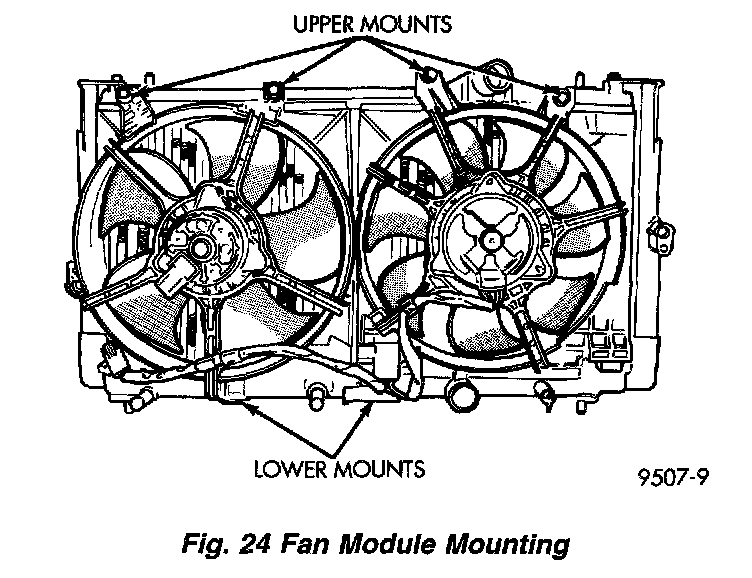 UPPER MOUNTS

LOWER MOUNTS

9507-9

Fig. 24 Fan Module Mounting