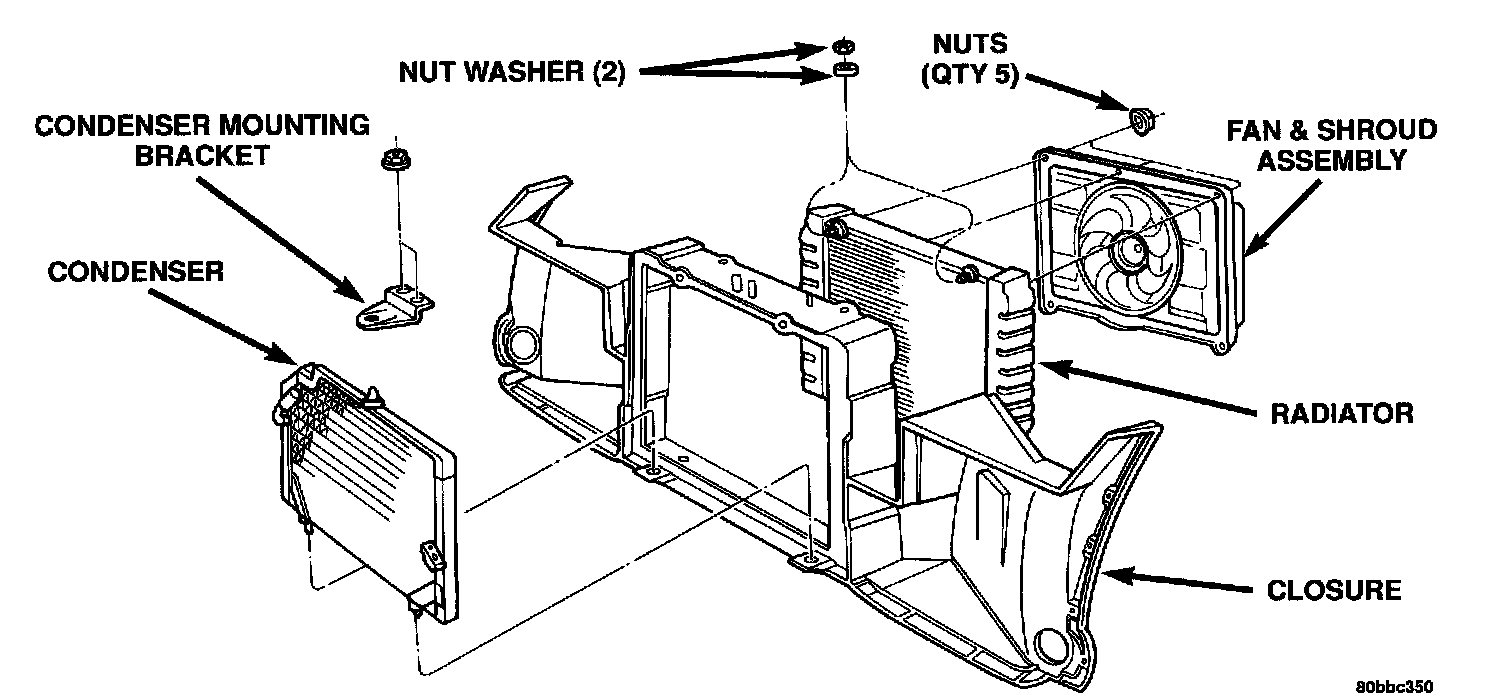 NUT WASHER (2)

NUTS (QTY 5)

CONDENSER MOUNTING BRACKET

FAN & SHROUD ASSEMBLY

CONDENSER

RADIATOR

CLOSURE

80bbc350