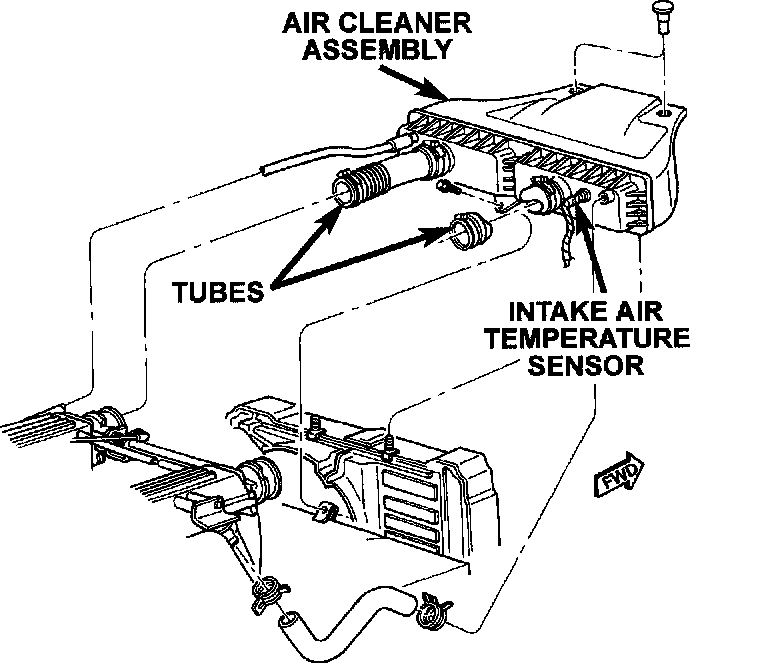 AIR CLEANER ASSEMBLY

TUBES

INTAKE AIR TEMPERATURE SENSOR

FWD