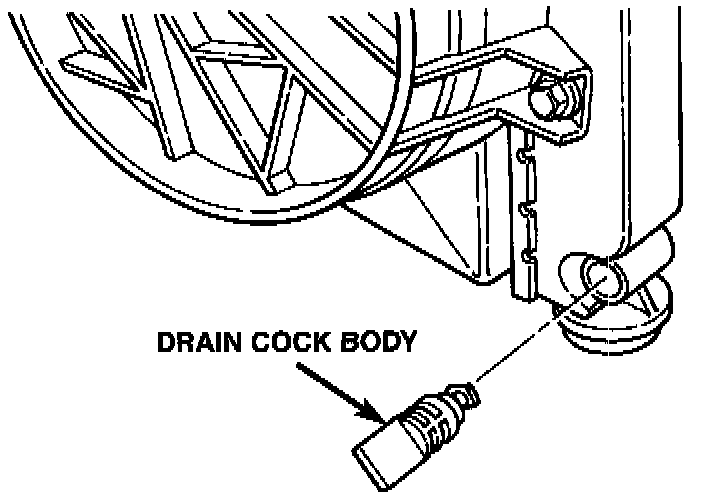 DRAIN COCK BODY