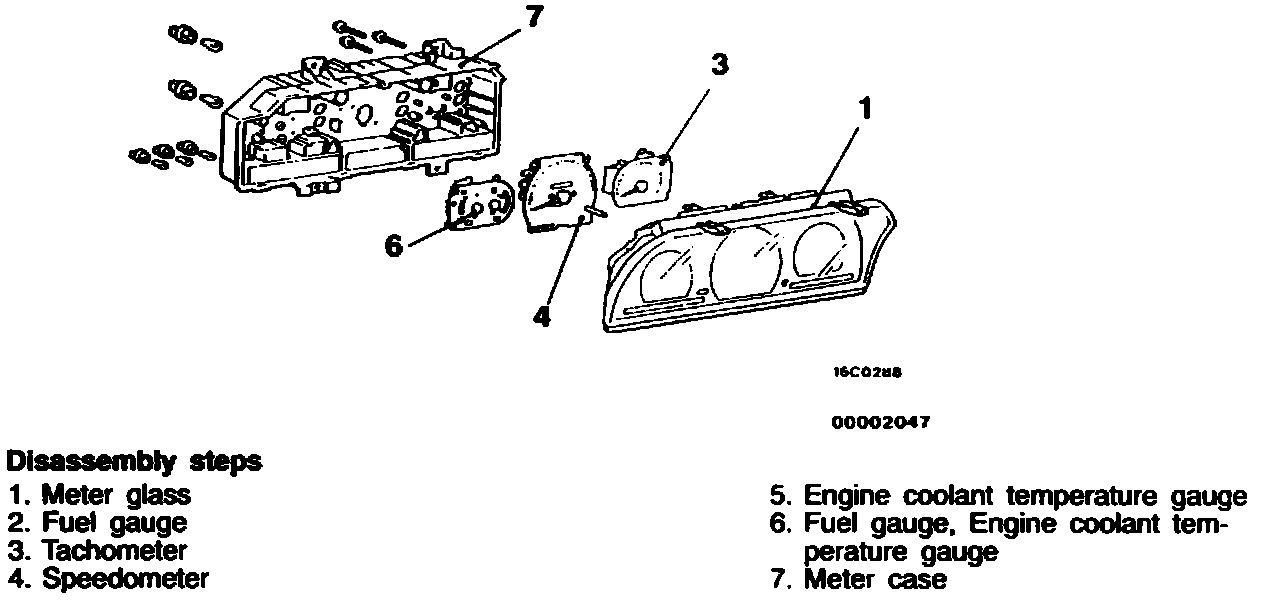 7
3
1
6
4
16C0288
00002047

Disassembly steps
1. Meter glass
2. Fuel gauge
3. Tachometer
4. Speedometer
5. Engine coolant temperature gauge
6. Fuel gauge, Engine coolant temperature gauge
7. Meter case