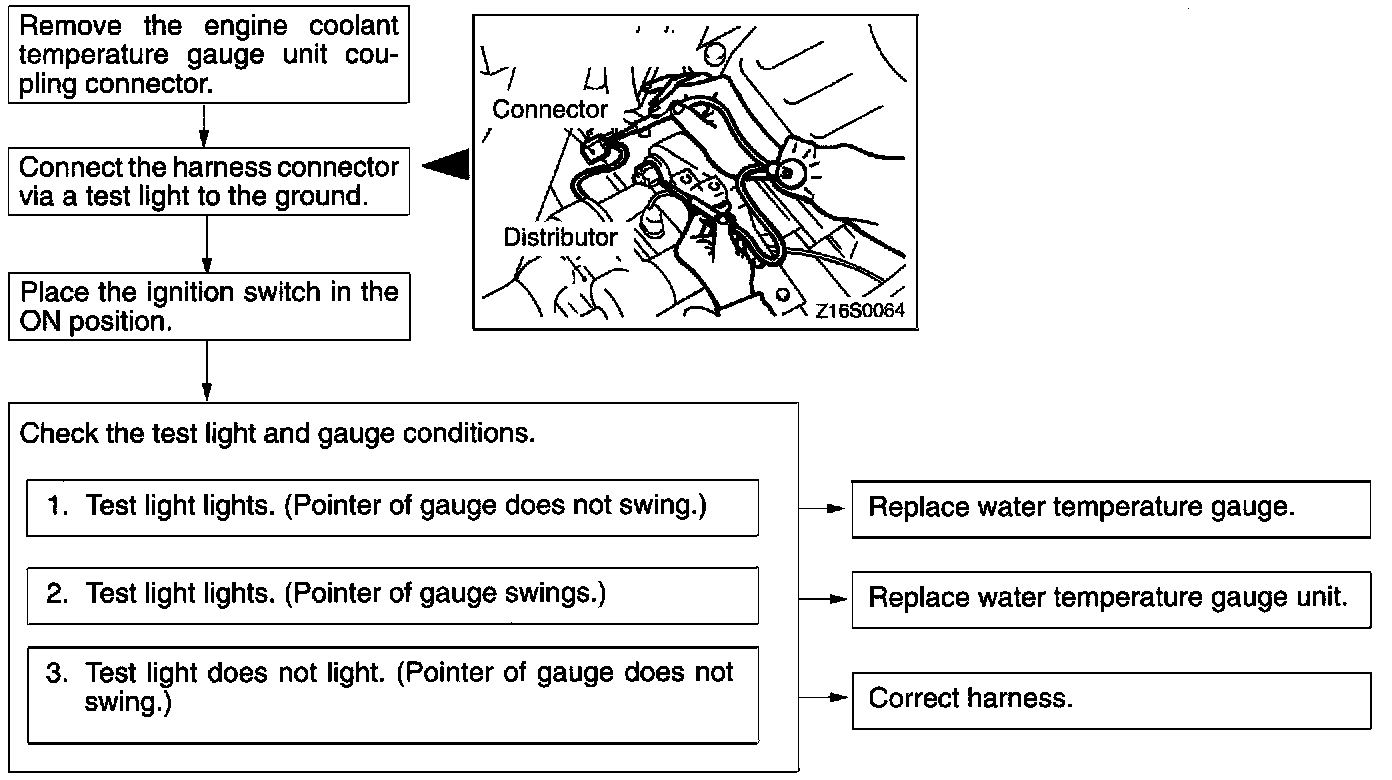 Remove the engine coolant temperature gauge unit coupling connector.

Connect the harness connector via a test light to the ground.

Place the ignition switch in the ON position.

Connector

Distributor

Z16S0064

Check the test light and gauge conditions.

1. Test light lights. (Pointer of gauge does not swing.)

Replace water temperature gauge.

2. Test light lights. (Pointer of gauge swings.)

Replace water temperature gauge unit.

3. Test light does not light. (Pointer of gauge does not swing.)

Correct harness.