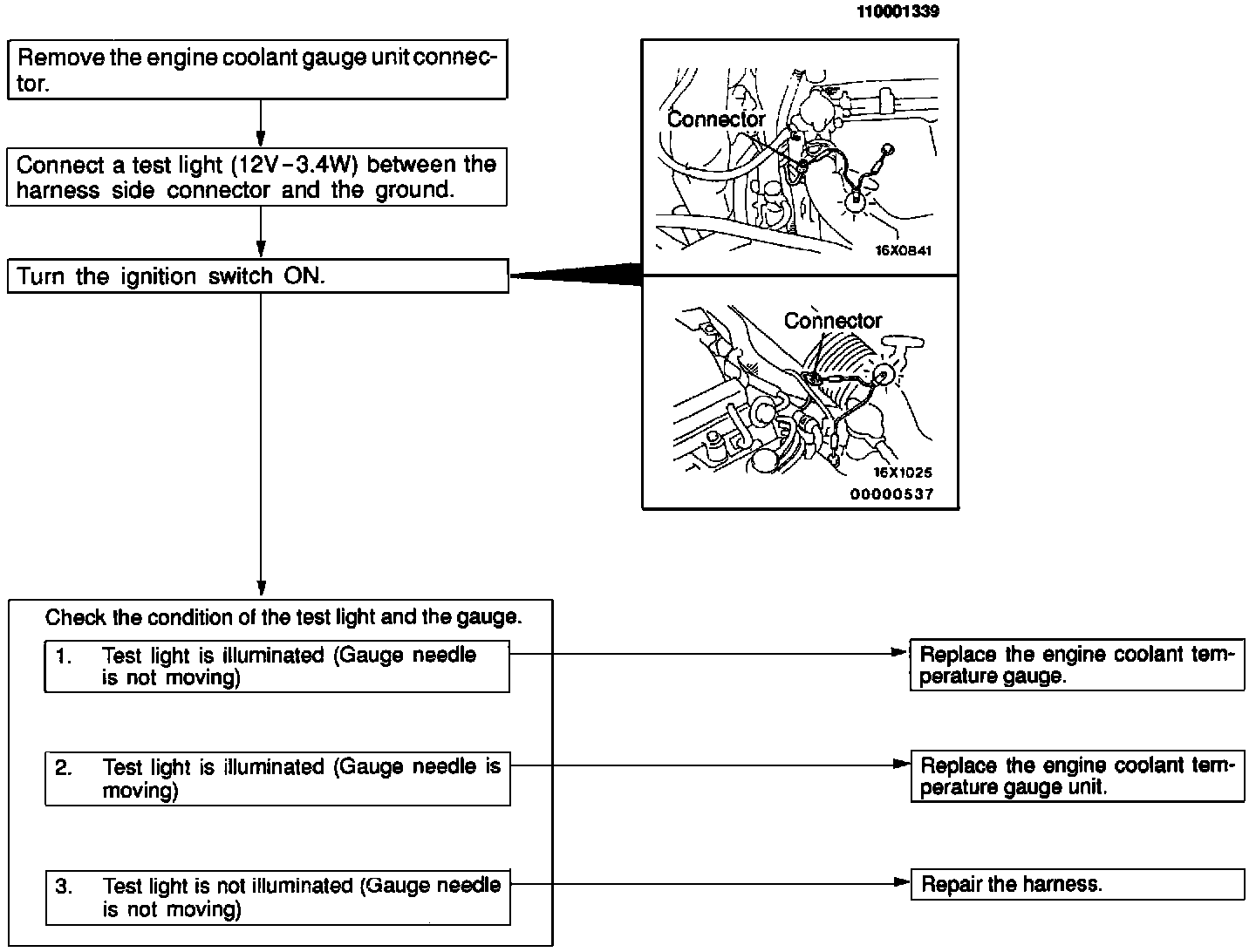 110001339

Remove the engine coolant gauge unit connector.

Connect a test light (12V–3.4W) between the harness side connector and the ground.

Turn the ignition switch ON.

Connector

16X0841

Connector

16X1025
00000537

Check the condition of the test light and the gauge.

1. Test light is illuminated (Gauge needle is not moving)

Replace the engine coolant temperature gauge.

2. Test light is illuminated (Gauge needle is moving)

Replace the engine coolant temperature gauge unit.

3. Test light is not illuminated (Gauge needle is not moving)

Repair the harness.