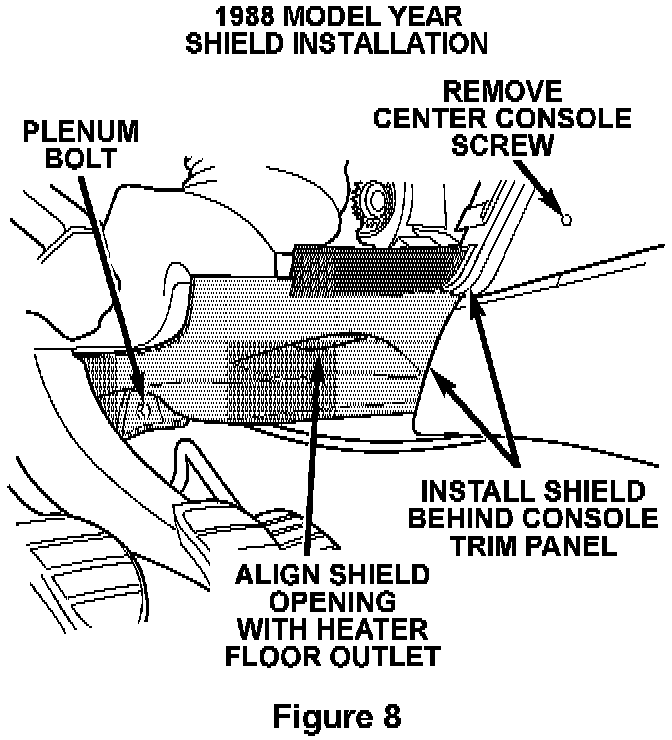 1988 MODEL YEAR
SHIELD INSTALLATION

REMOVE
CENTER CONSOLE
SCREW

PLENUM
BOLT

INSTALL SHIELD
BEHIND CONSOLE
TRIM PANEL

ALIGN SHIELD
OPENING
WITH HEATER
FLOOR OUTLET

Figure 8