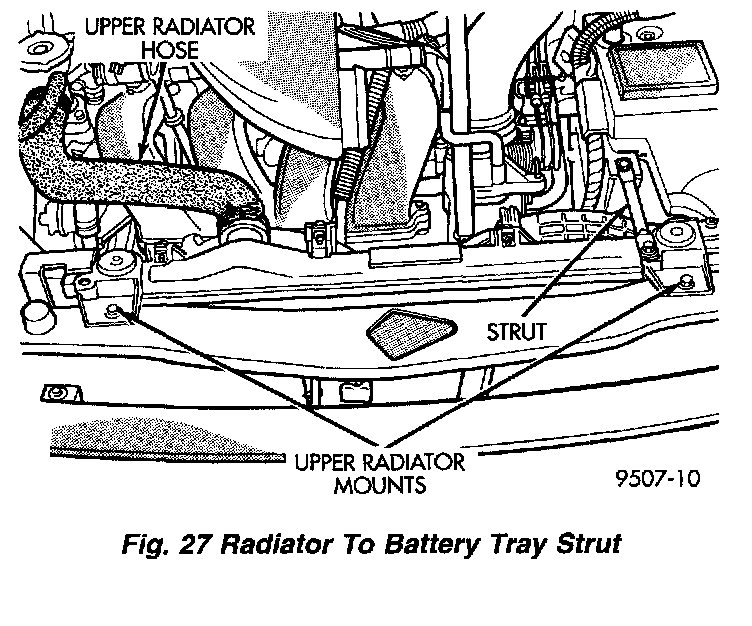 UPPER RADIATOR HOSE

STRUT

UPPER RADIATOR MOUNTS

9507-10

Fig. 27 Radiator To Battery Tray Strut