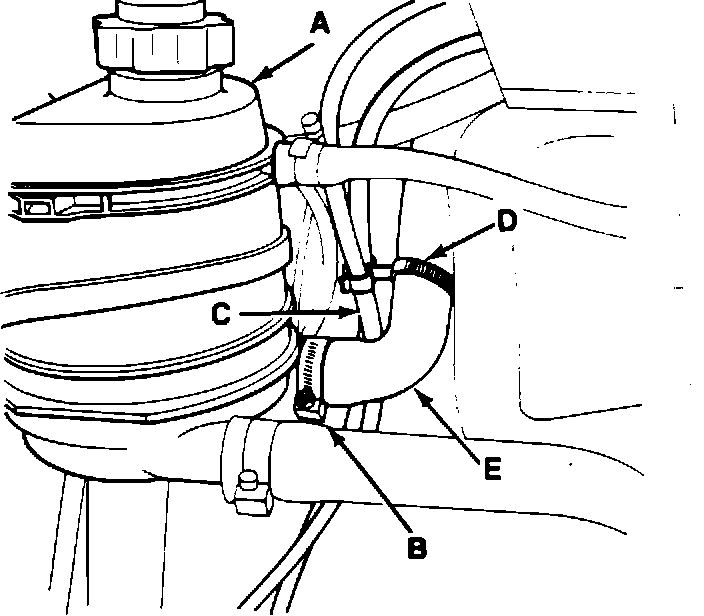 A
D
C
E
B