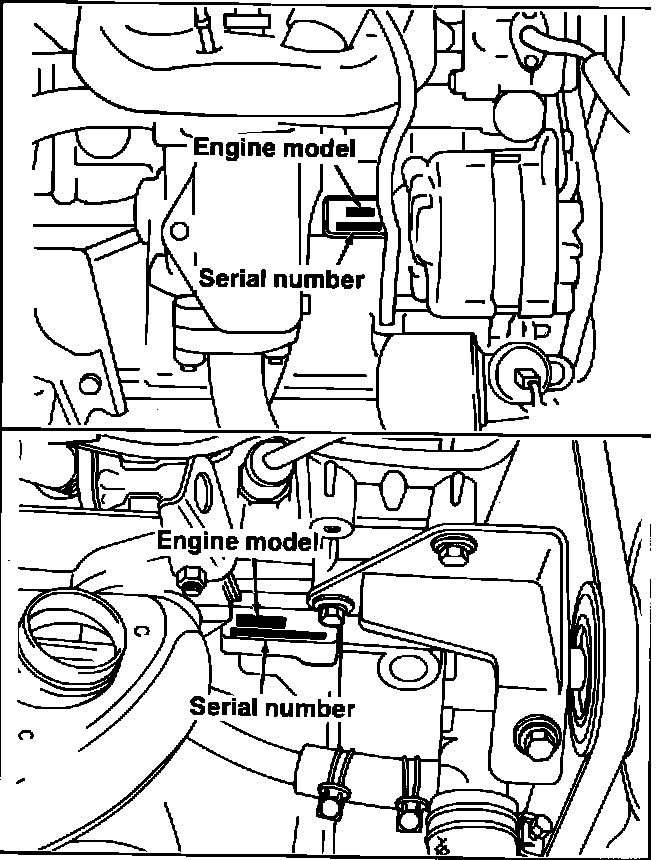 Engine model
Serial number
Engine model
Serial number