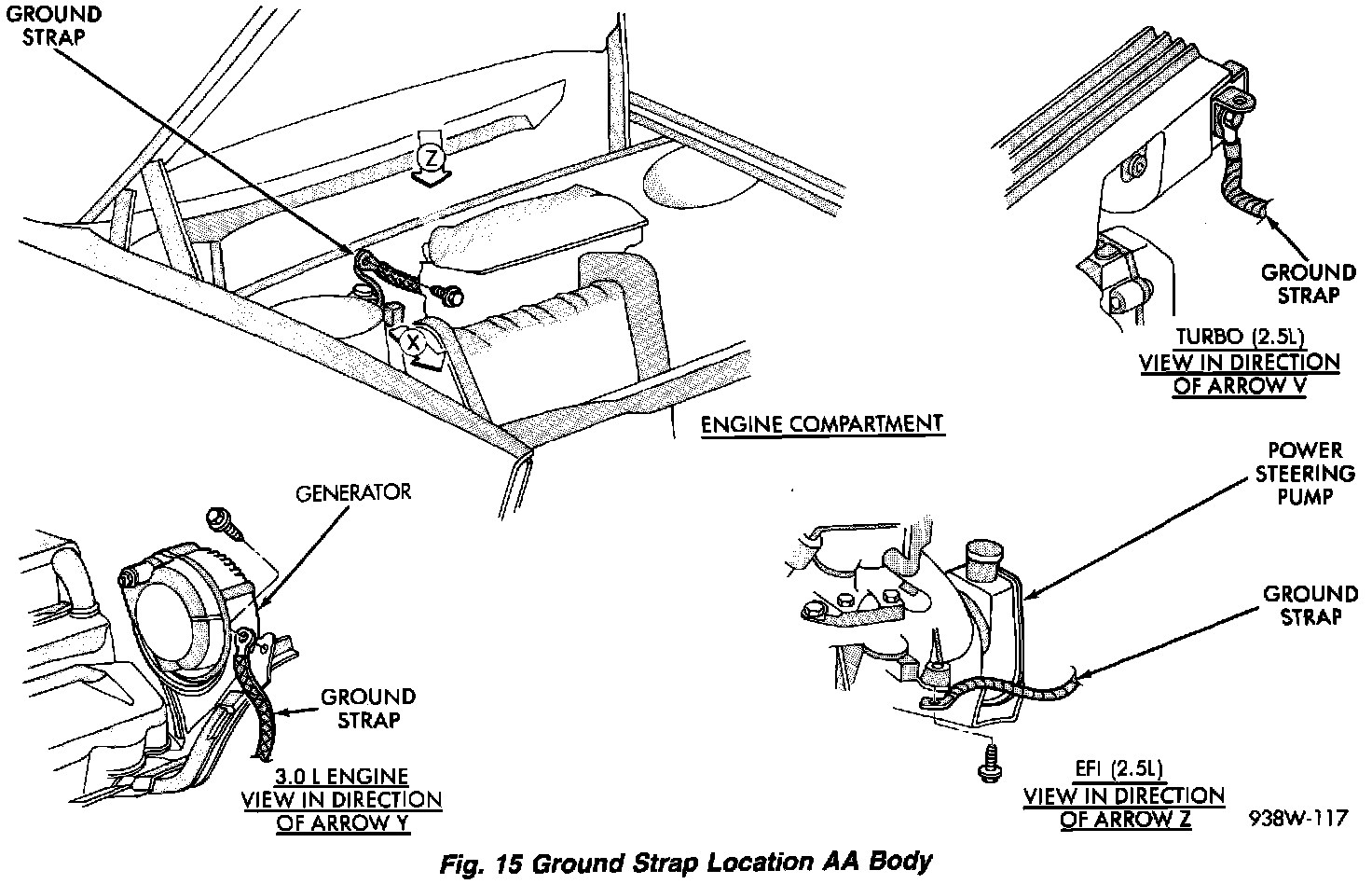 GROUND STRAP

Z

X

ENGINE COMPARTMENT

GROUND STRAP

TURBO (2.5L)
VIEW IN DIRECTION
OF ARROW V

GENERATOR

GROUND STRAP

3.0 L ENGINE
VIEW IN DIRECTION
OF ARROW Y

POWER STEERING PUMP

GROUND STRAP

EFI (2.5L)
VIEW IN DIRECTION
OF ARROW Z

938W-117

Fig. 15 Ground Strap Location AA Body