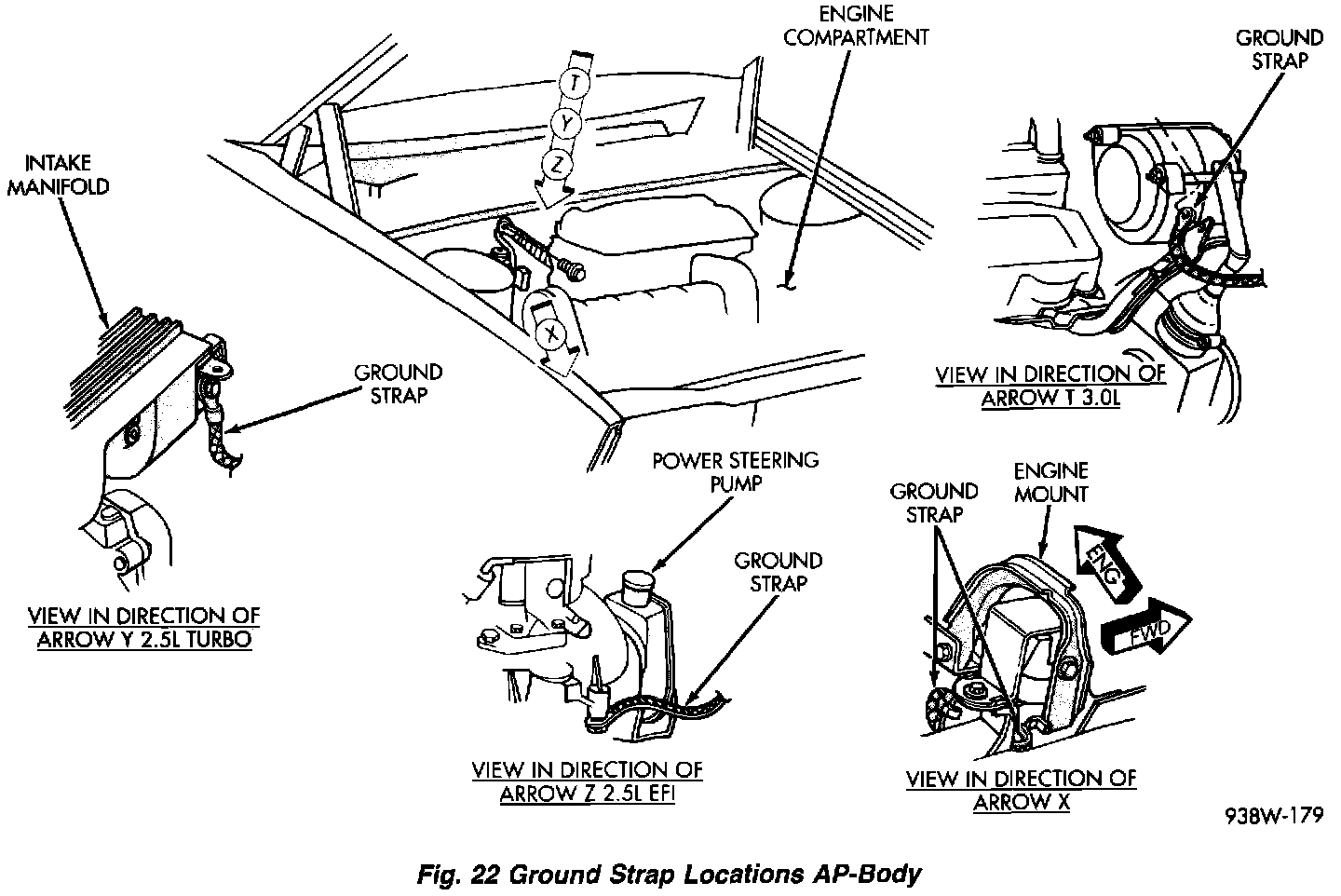 ENGINE COMPARTMENT

GROUND STRAP

T

Y

Z

X

INTAKE MANIFOLD

GROUND STRAP

VIEW IN DIRECTION OF ARROW T 3.0L

POWER STEERING PUMP

GROUND STRAP

ENGINE MOUNT

GROUND STRAP

ENG

FWD

VIEW IN DIRECTION OF ARROW Y 2.5L TURBO

VIEW IN DIRECTION OF ARROW Z 2.5L EFI

VIEW IN DIRECTION OF ARROW X

938W-179

Fig. 22 Ground Strap Locations AP-Body