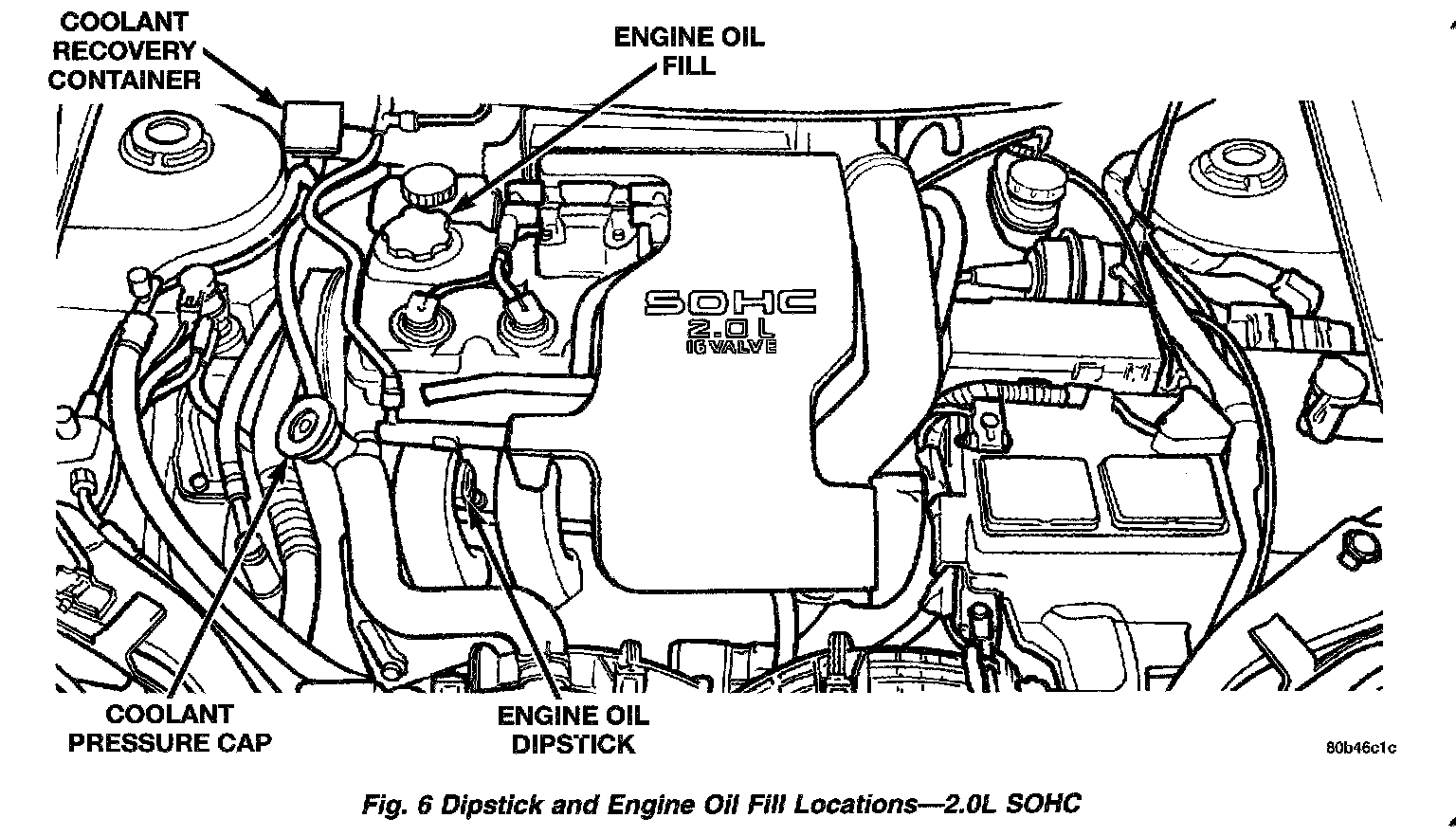 COOLANT RECOVERY CONTAINER

ENGINE OIL FILL

SOHC 2.0L 16 VALVE

COOLANT PRESSURE CAP

ENGINE OIL DIPSTICK

80b46c1c

Fig. 6 Dipstick and Engine Oil Fill Locations—2.0L SOHC