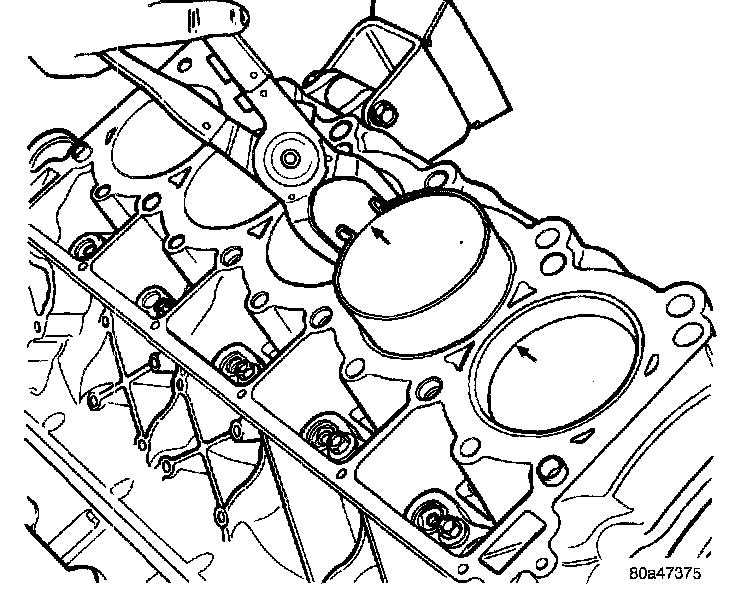 80a47375