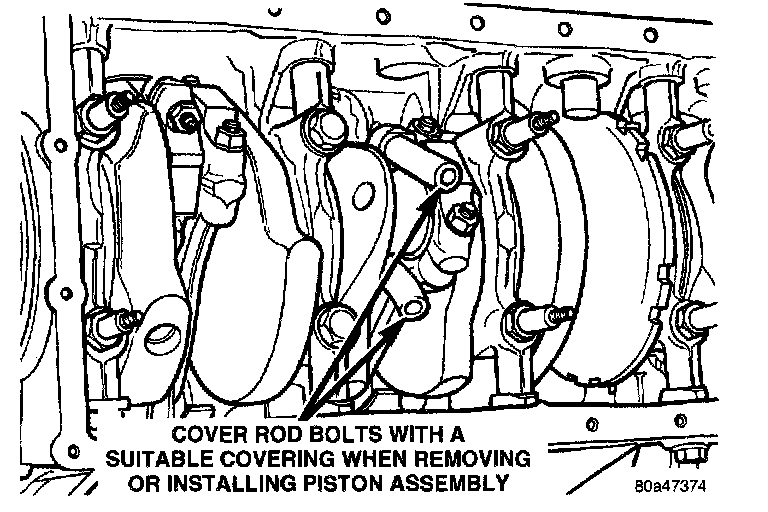 COVER ROD BOLTS WITH A SUITABLE COVERING WHEN REMOVING OR INSTALLING PISTON ASSEMBLY

80a47374