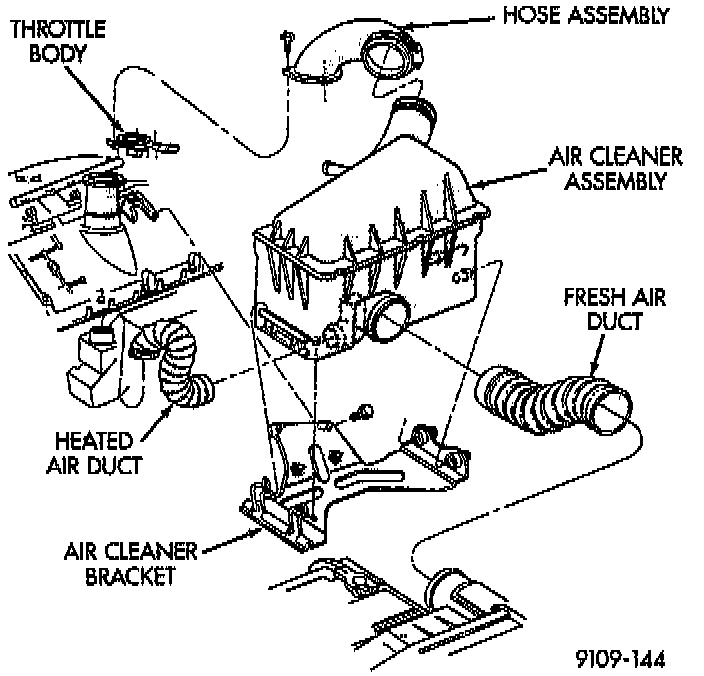 THROTTLE BODY

HOSE ASSEMBLY

AIR CLEANER ASSEMBLY

FRESH AIR DUCT

HEATED AIR DUCT

AIR CLEANER BRACKET

9109-144