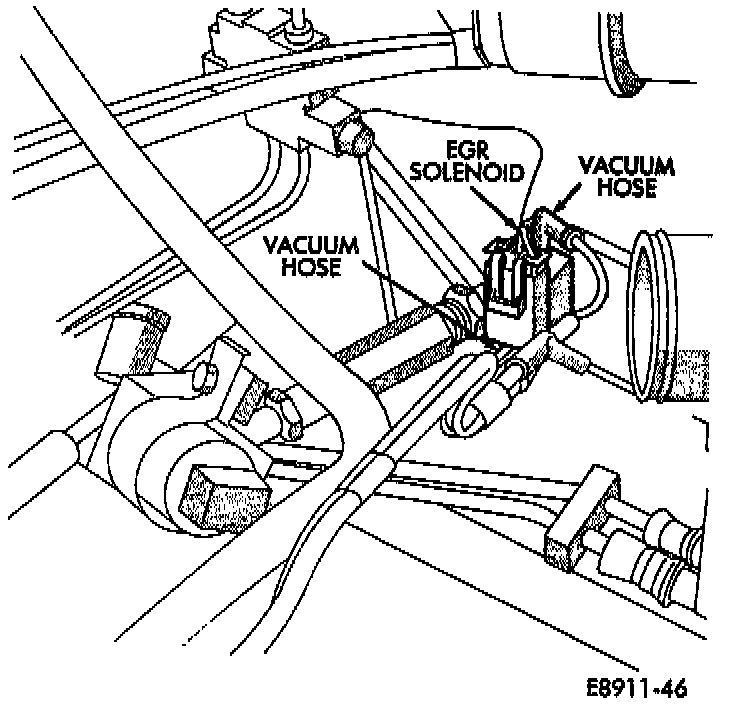 EGR SOLENOID

VACUUM HOSE

VACUUM HOSE

E8911-46