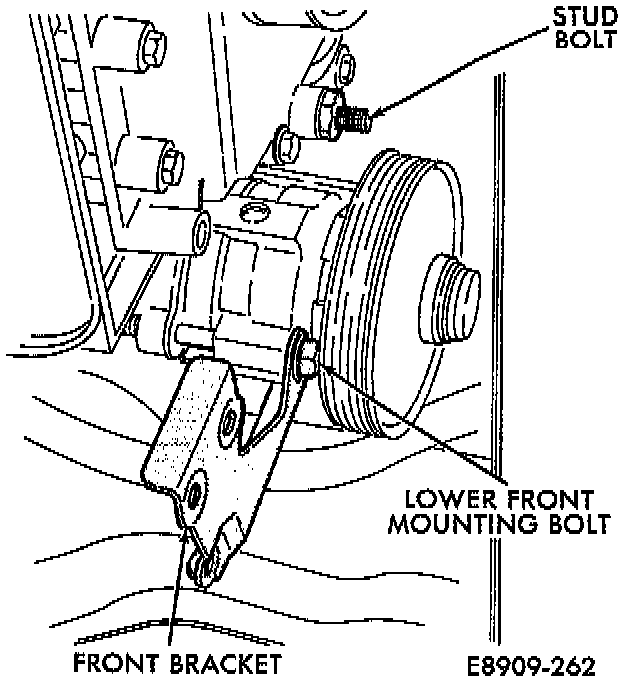 STUD BOLT

LOWER FRONT MOUNTING BOLT

FRONT BRACKET

E8909-262