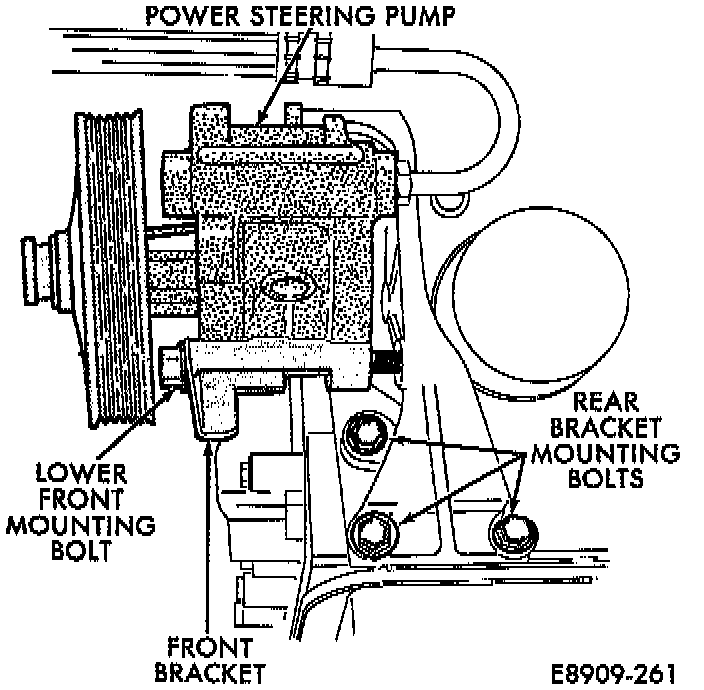 POWER STEERING PUMP

REAR BRACKET MOUNTING BOLTS

LOWER FRONT MOUNTING BOLT

FRONT BRACKET

E8909-261