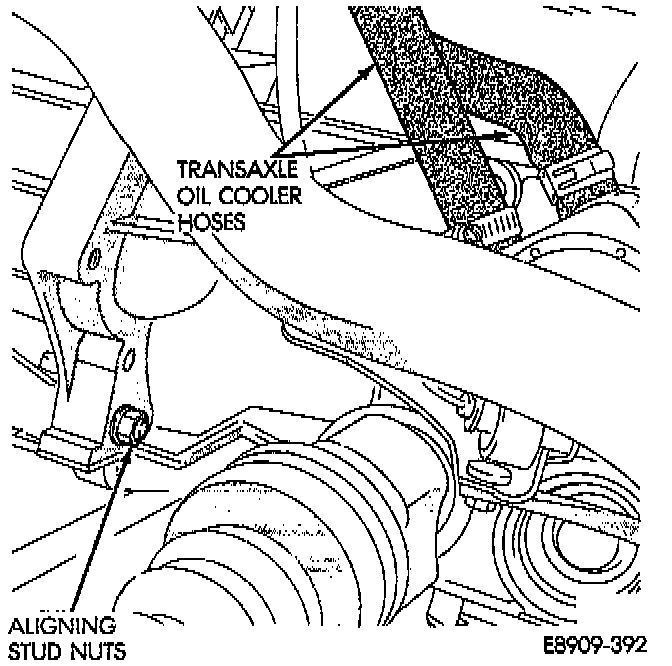 TRANSAXLE
OIL COOLER
HOSES

ALIGNING
STUD NUTS

E8909-392