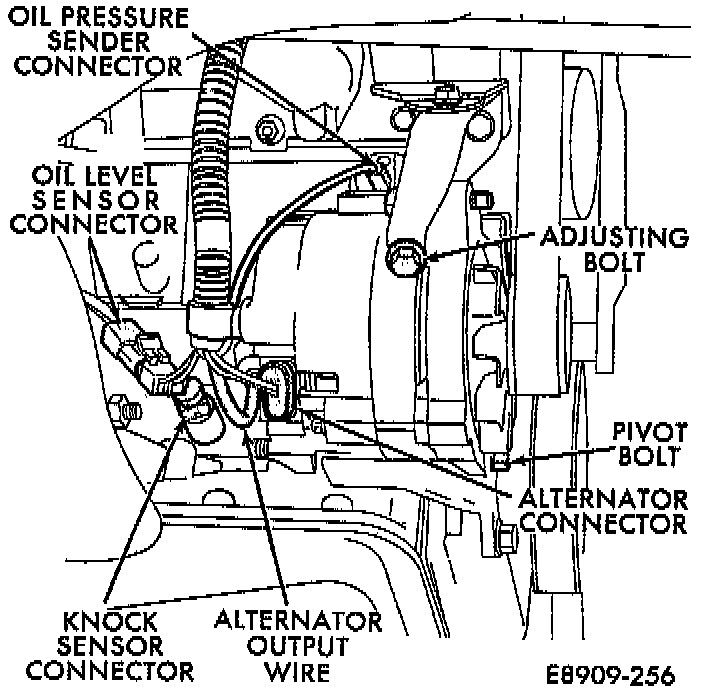 OIL PRESSURE SENDER CONNECTOR

OIL LEVEL SENSOR CONNECTOR

ADJUSTING BOLT

PIVOT BOLT

ALTERNATOR CONNECTOR

KNOCK SENSOR CONNECTOR

ALTERNATOR OUTPUT WIRE

E8909-256