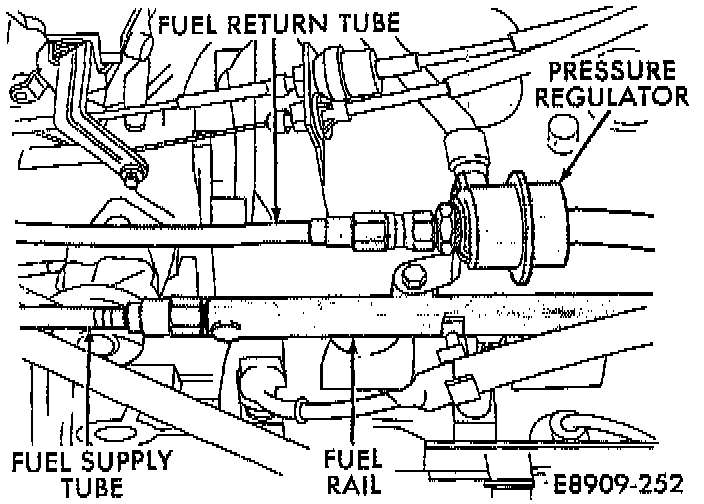 FUEL RETURN TUBE

PRESSURE REGULATOR

FUEL SUPPLY TUBE

FUEL RAIL

E8909-252