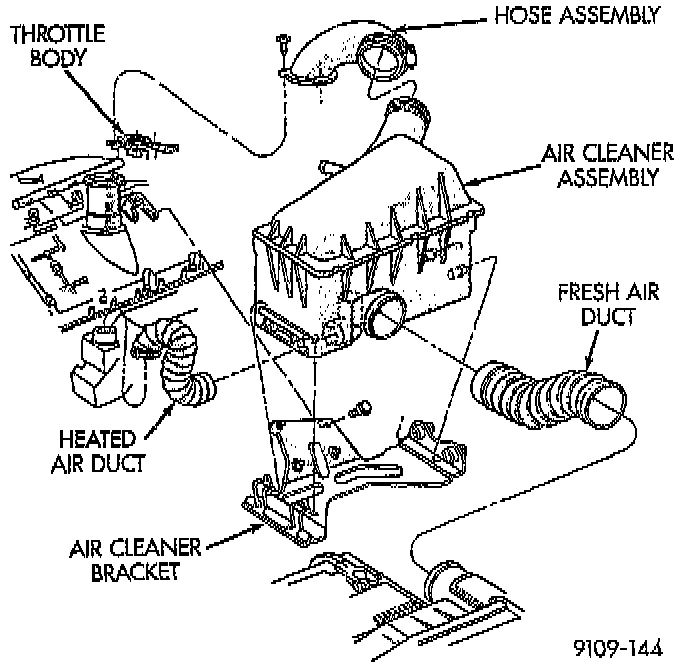 THROTTLE BODY

HOSE ASSEMBLY

AIR CLEANER ASSEMBLY

FRESH AIR DUCT

HEATED AIR DUCT

AIR CLEANER BRACKET

9109-144