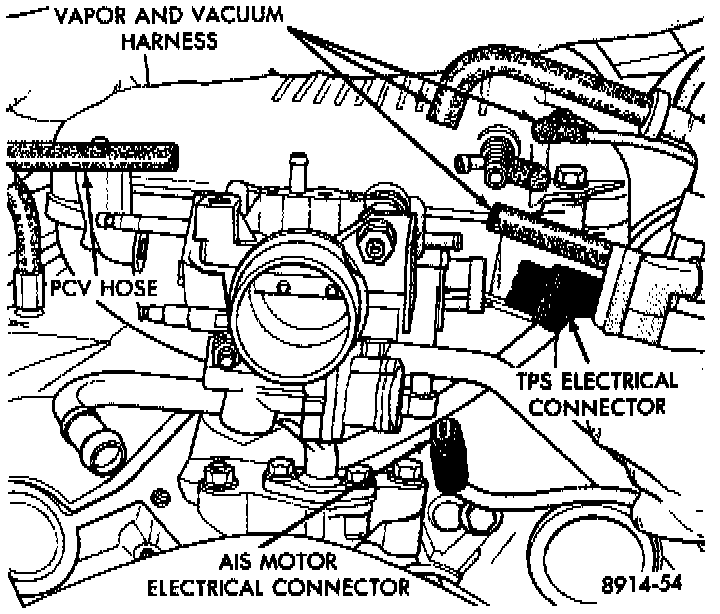 VAPOR AND VACUUM HARNESS

PCV HOSE

TPS ELECTRICAL CONNECTOR

AIS MOTOR ELECTRICAL CONNECTOR

8914-54