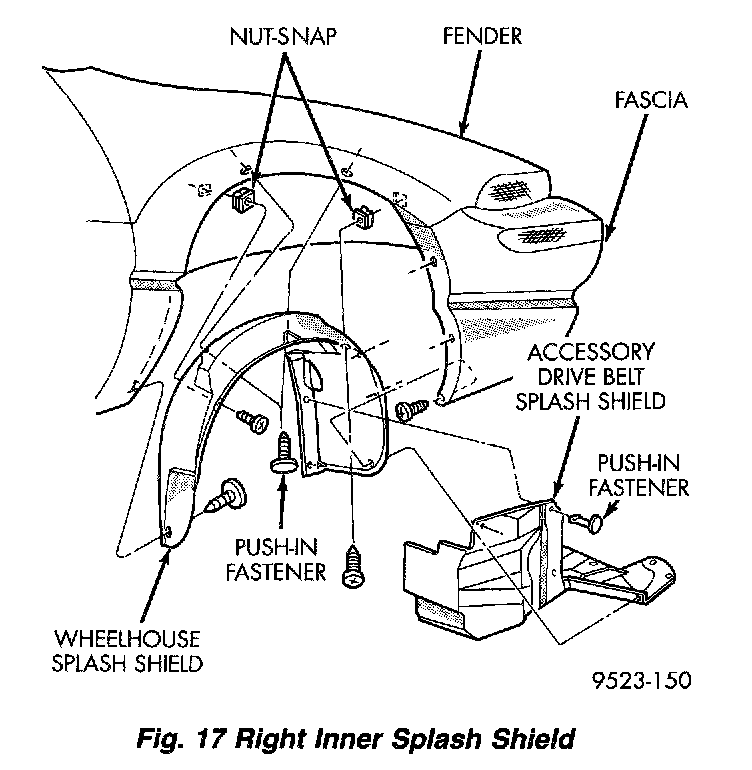 NUT-SNAP
FENDER
FASCIA
ACCESSORY DRIVE BELT SPLASH SHIELD
PUSH-IN FASTENER
PUSH-IN FASTENER
WHEELHOUSE SPLASH SHIELD
9523-150

Fig. 17 Right Inner Splash Shield