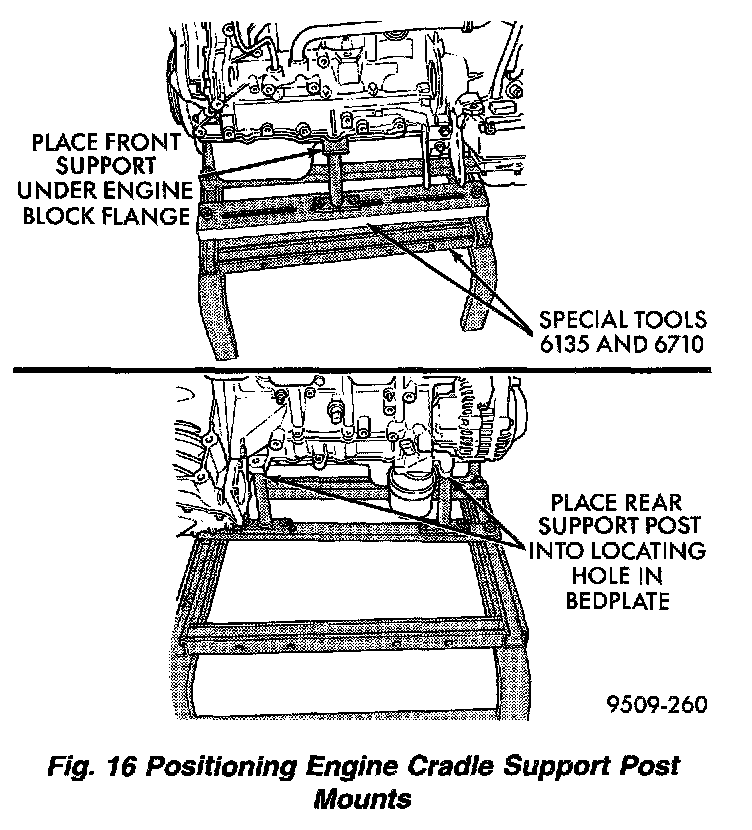 PLACE FRONT SUPPORT UNDER ENGINE BLOCK FLANGE

SPECIAL TOOLS 6135 AND 6710

PLACE REAR SUPPORT POST INTO LOCATING HOLE IN BEDPLATE

9509-260

Fig. 16 Positioning Engine Cradle Support Post Mounts