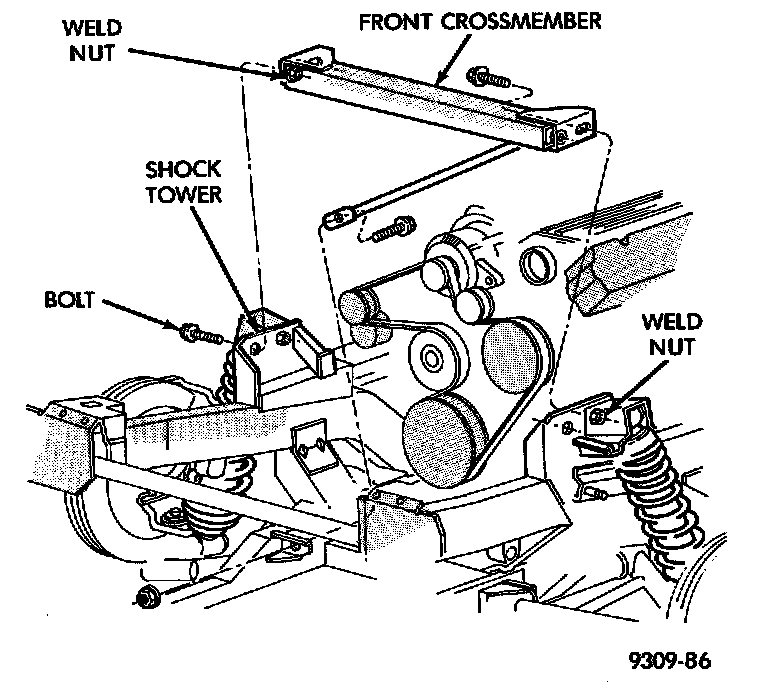 WELD NUT

FRONT CROSSMEMBER

SHOCK TOWER

BOLT

WELD NUT

9309-86