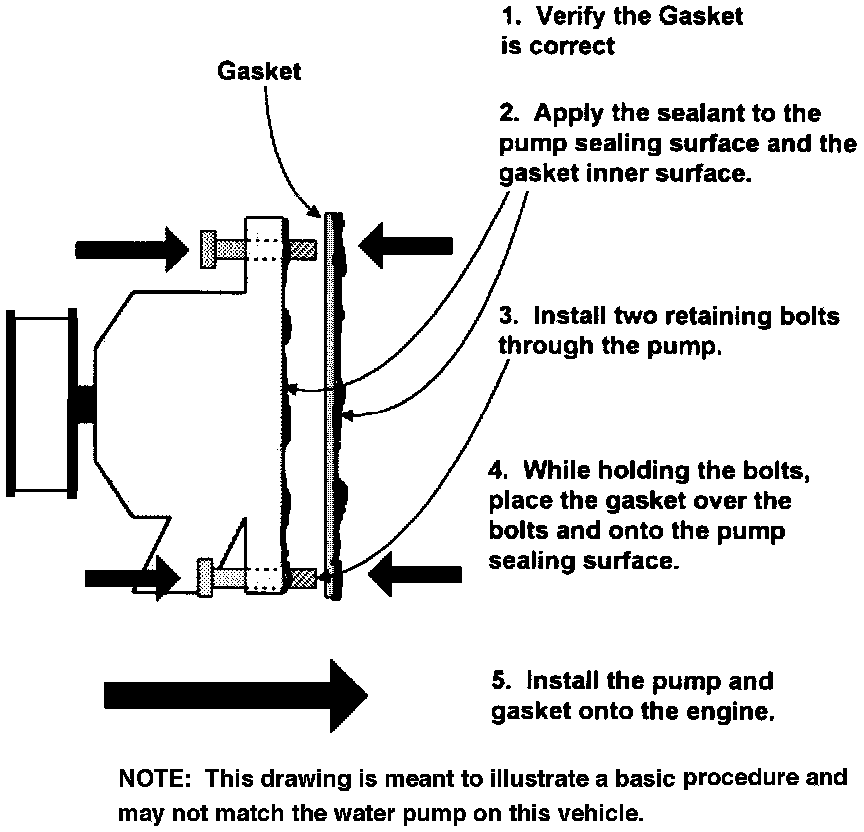 Gasket

1. Verify the Gasket is correct

2. Apply the sealant to the pump sealing surface and the gasket inner surface.

3. Install two retaining bolts through the pump.

4. While holding the bolts, place the gasket over the bolts and onto the pump sealing surface.

5. Install the pump and gasket onto the engine.

NOTE: This drawing is meant to illustrate a basic procedure and may not match the water pump on this vehicle.