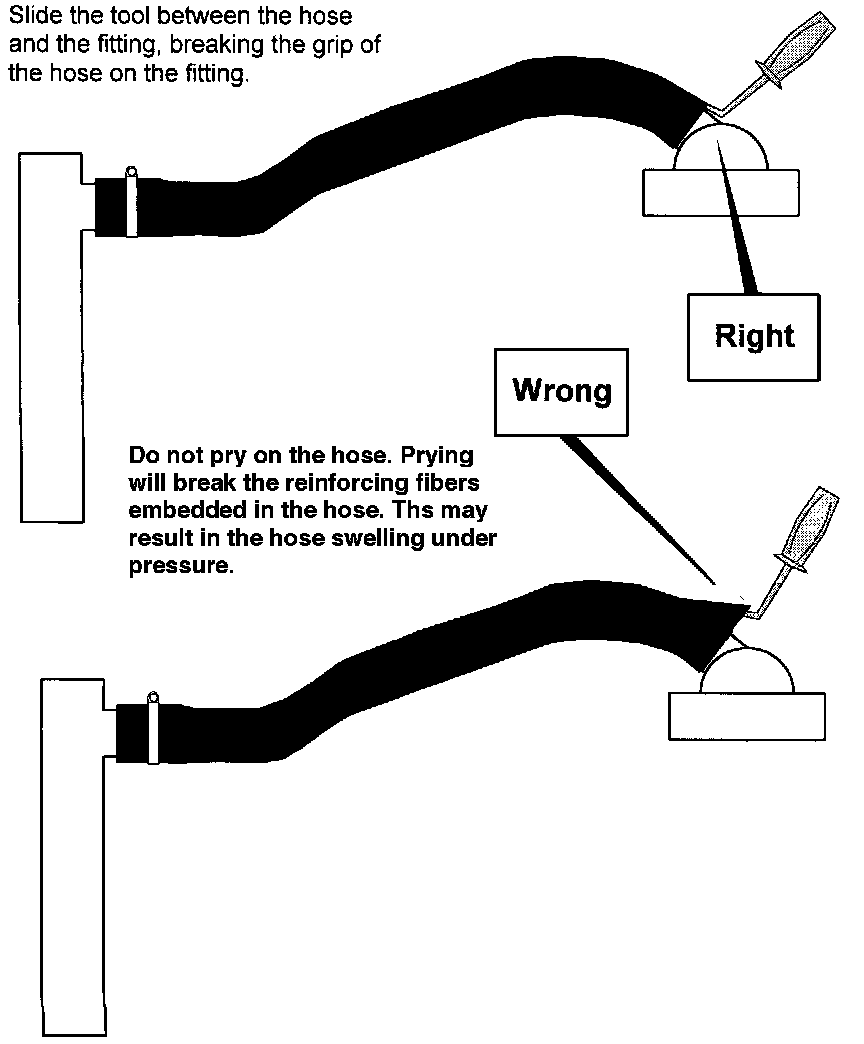 Slide the tool between the hose and the fitting, breaking the grip of the hose on the fitting.

Right

Wrong

Do not pry on the hose. Prying will break the reinforcing fibers embedded in the hose. Ths may result in the hose swelling under pressure.