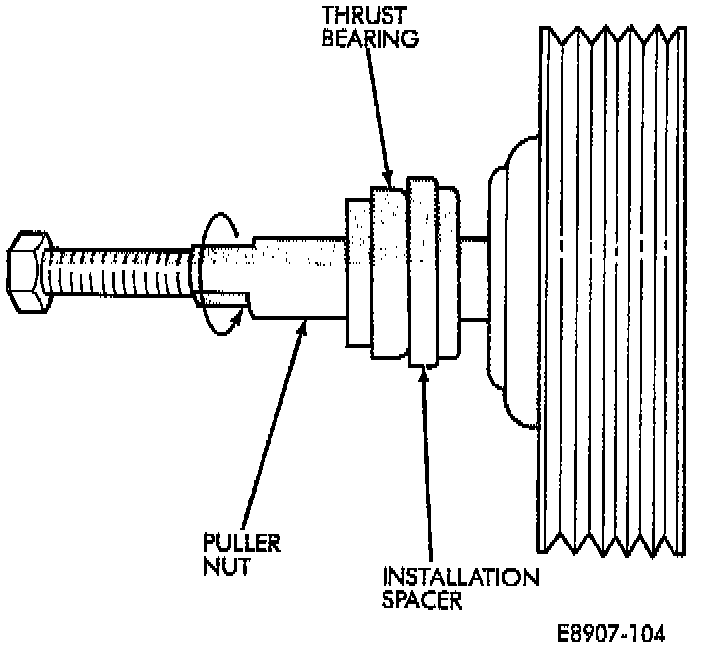 THRUST BEARING

PULLER NUT

INSTALLATION SPACER

E8907-104