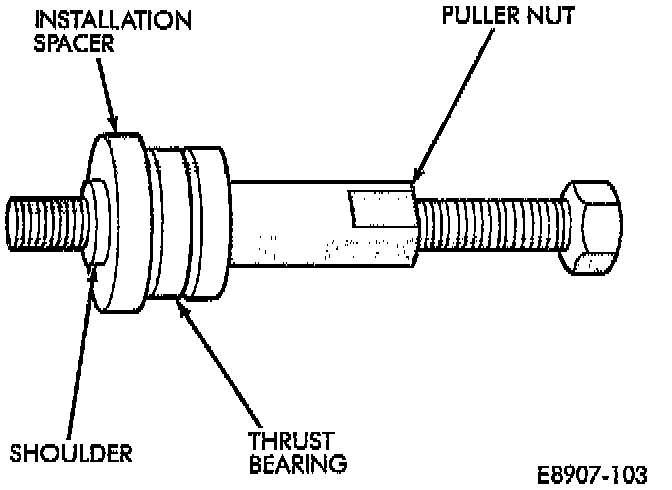 INSTALLATION SPACER

PULLER NUT

SHOULDER

THRUST BEARING

E8907-103