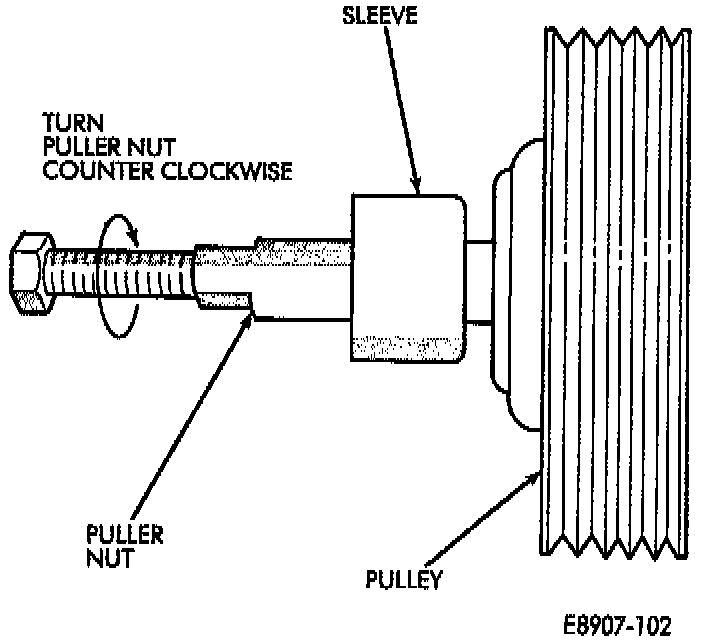 SLEEVE

TURN
PULLER NUT
COUNTER CLOCKWISE

PULLER
NUT

PULLEY

E8907-102