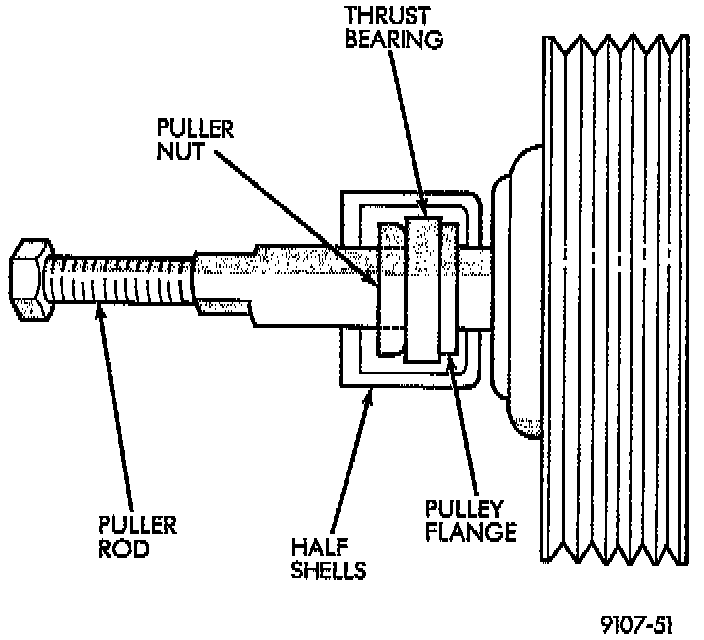 THRUST BEARING

PULLER NUT

PULLER ROD

HALF SHELLS

PULLEY FLANGE

9107-51