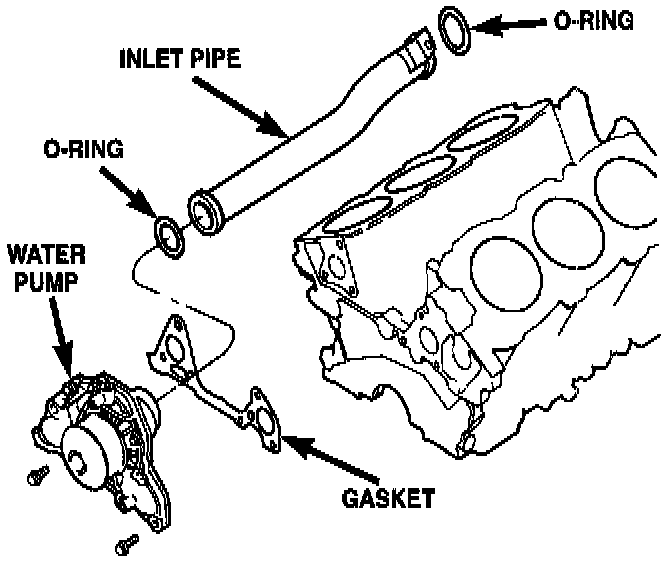 O-RING

INLET PIPE

O-RING

WATER PUMP

GASKET