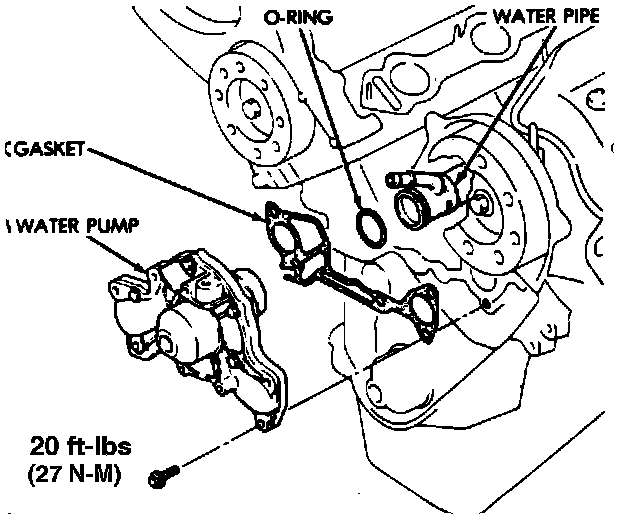 O-RING
WATER PIPE
GASKET
WATER PUMP
20 ft-lbs
(27 N-M)