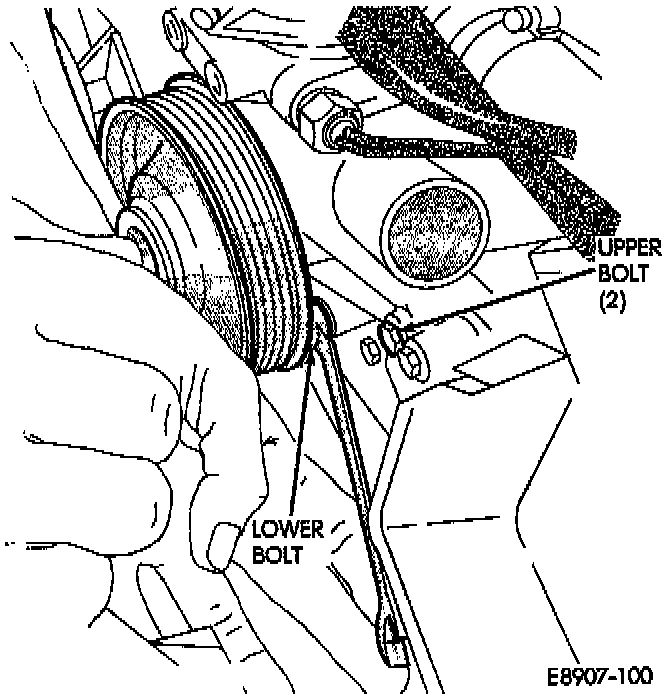 UPPER BOLT (2)

LOWER BOLT

E8907-100