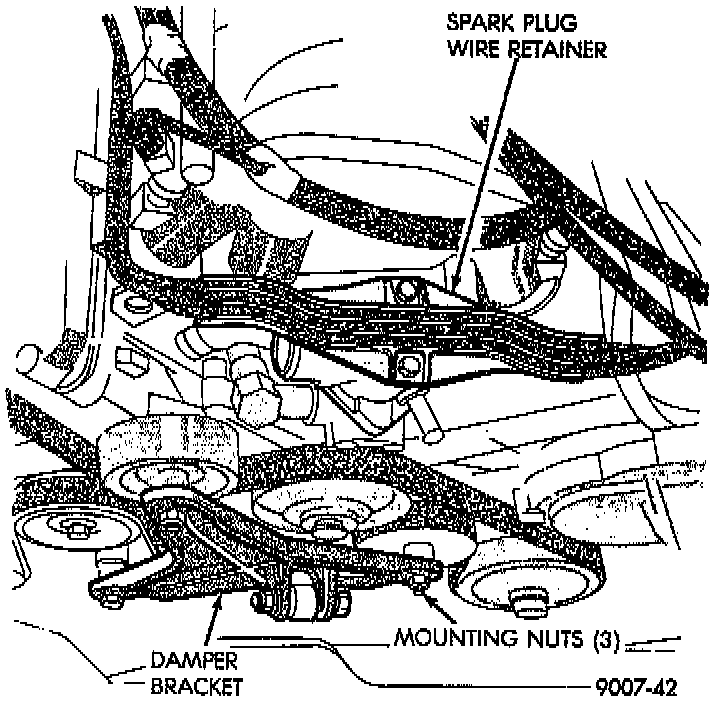 SPARK PLUG WIRE RETAINER

MOUNTING NUTS (3)

DAMPER BRACKET

9007-42