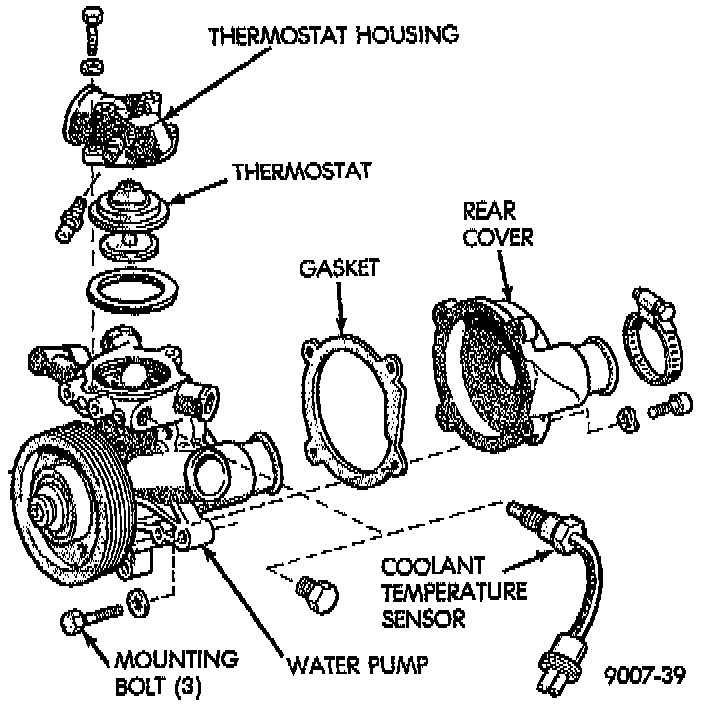 THERMOSTAT HOUSING

THERMOSTAT

REAR COVER

GASKET

COOLANT TEMPERATURE SENSOR

MOUNTING BOLT (3)

WATER PUMP

9007-39