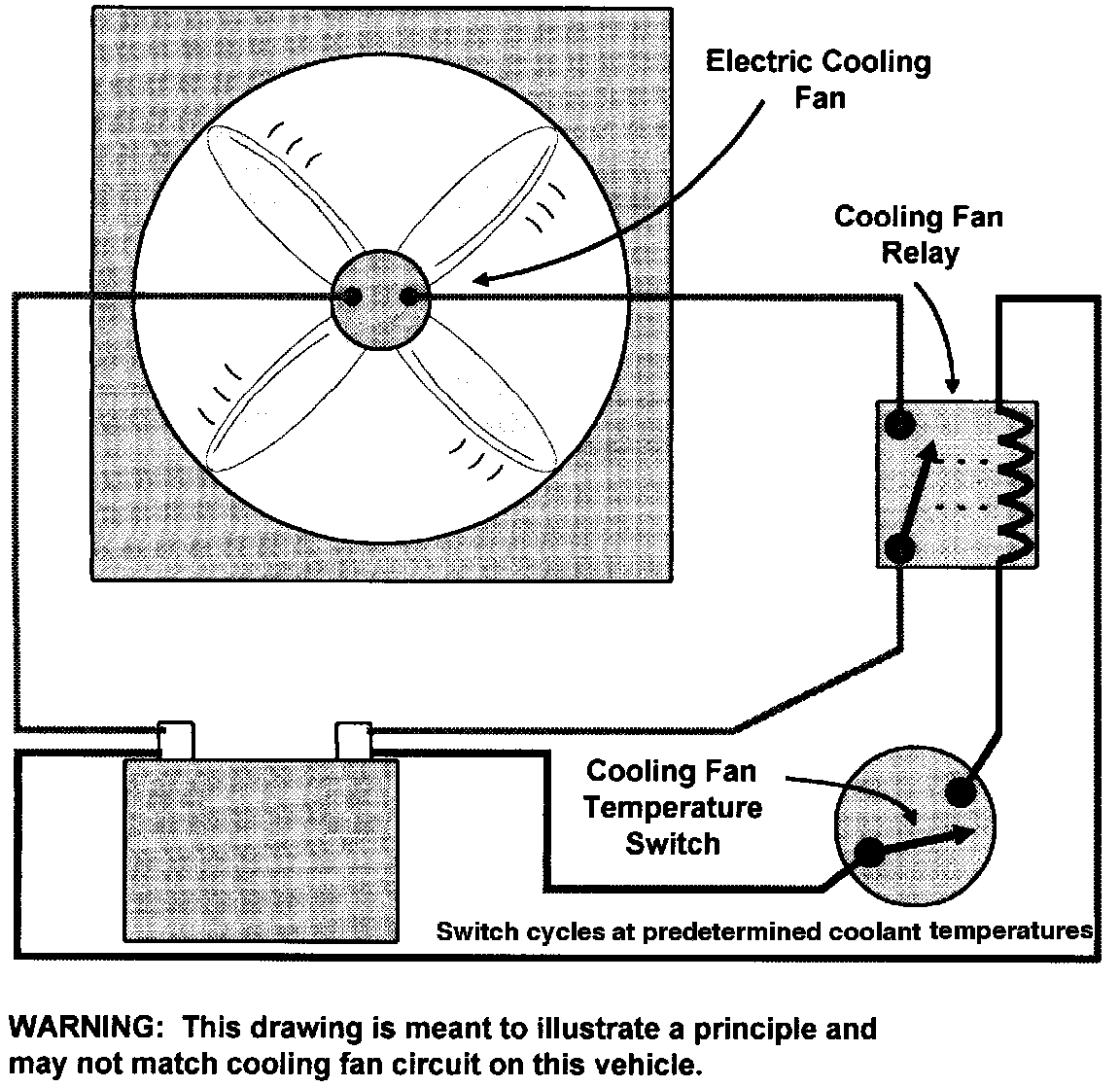 Electric Cooling Fan

Cooling Fan Relay

Cooling Fan Temperature Switch

Switch cycles at predetermined coolant temperatures

WARNING: This drawing is meant to illustrate a principle and may not match cooling fan circuit on this vehicle.