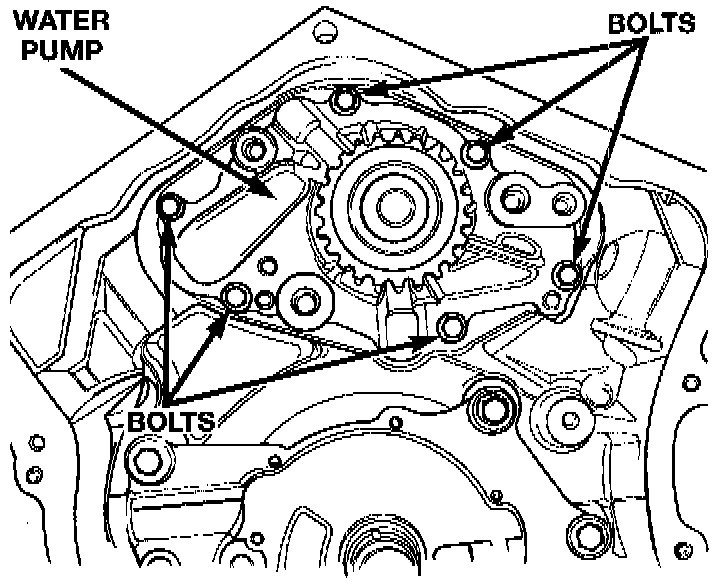 WATER PUMP

BOLTS

BOLTS