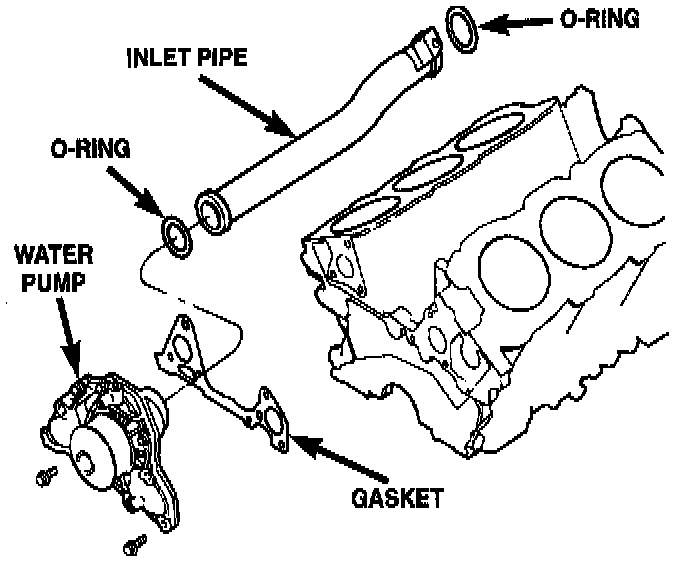 O-RING

INLET PIPE

O-RING

WATER PUMP

GASKET