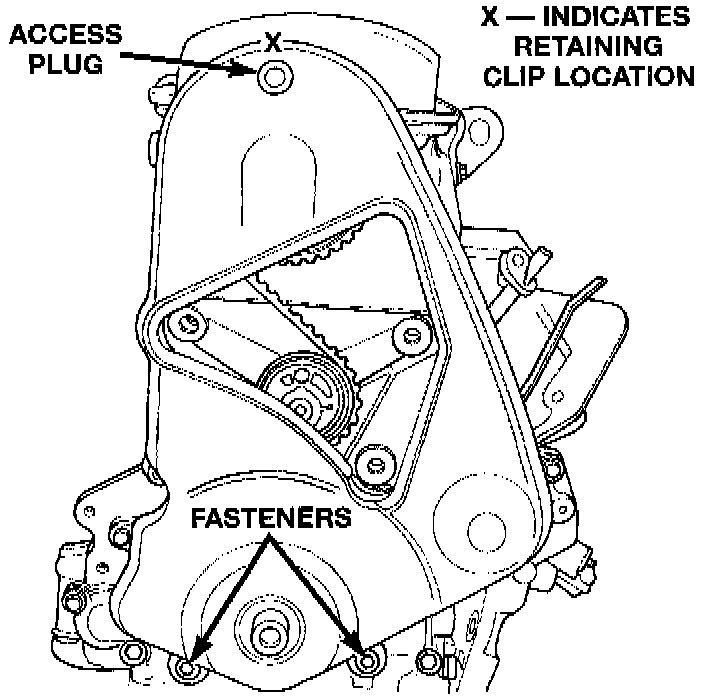 ACCESS PLUG

X

X — INDICATES RETAINING CLIP LOCATION

FASTENERS