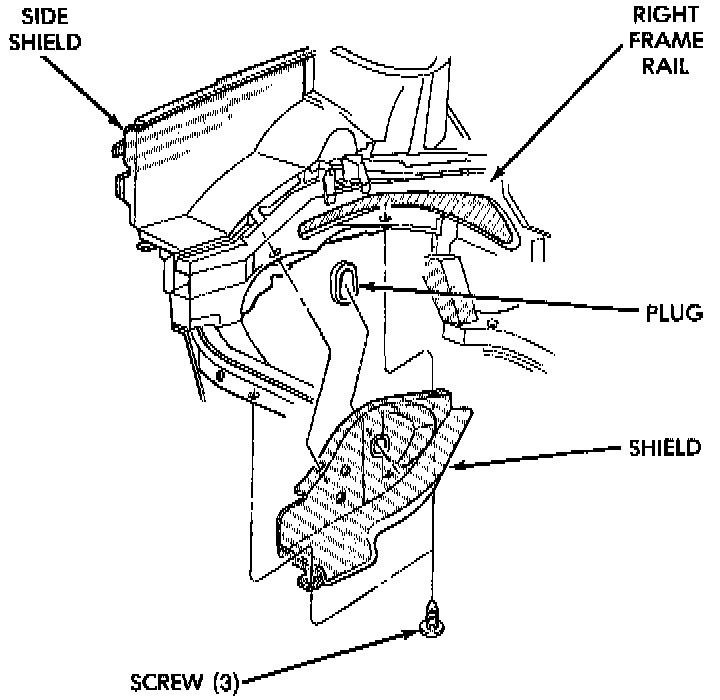 SIDE SHIELD

RIGHT FRAME RAIL

PLUG

SHIELD

SCREW (3)