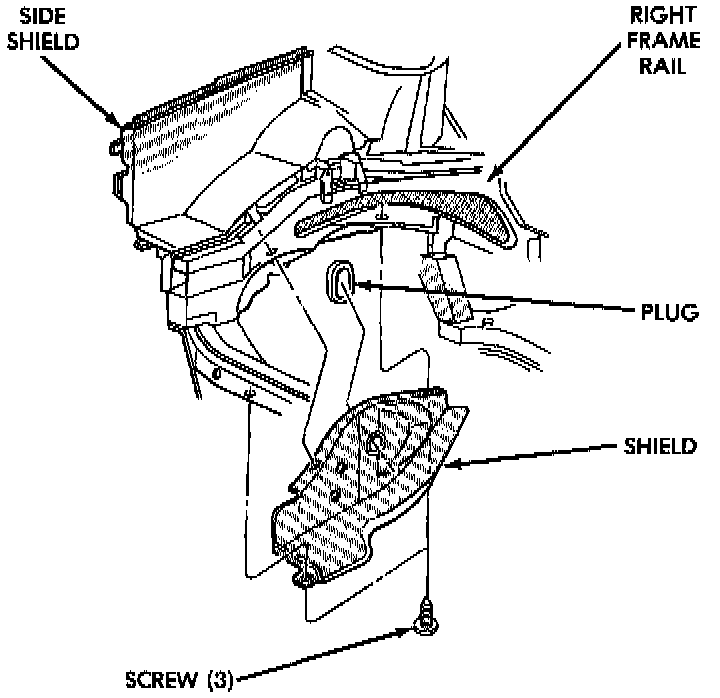 SIDE SHIELD

RIGHT FRAME RAIL

PLUG

SHIELD

SCREW (3)