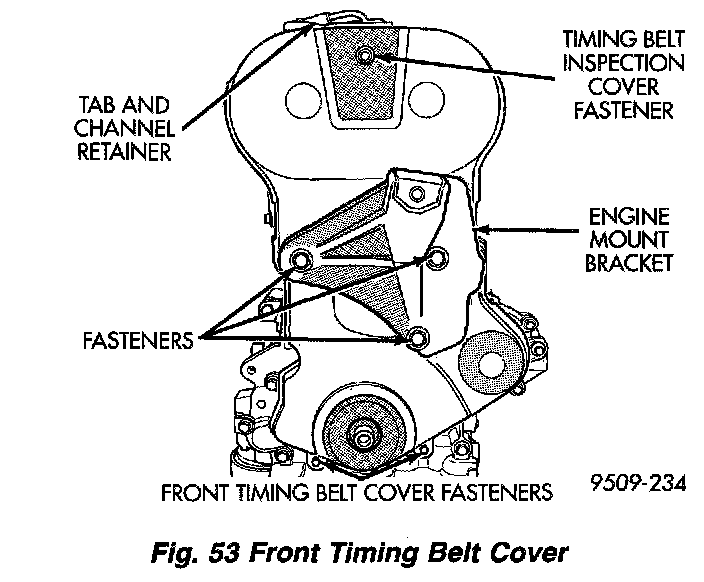 TAB AND CHANNEL RETAINER

TIMING BELT INSPECTION COVER FASTENER

ENGINE MOUNT BRACKET

FASTENERS

FRONT TIMING BELT COVER FASTENERS

9509-234

Fig. 53 Front Timing Belt Cover