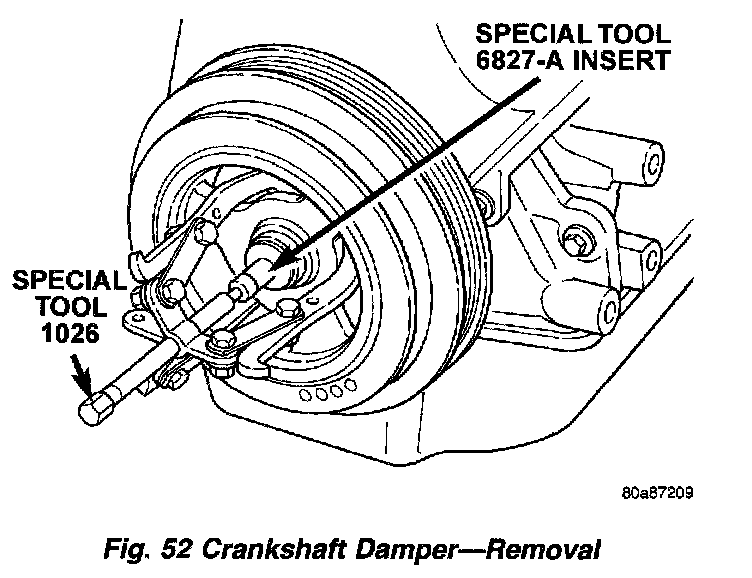 SPECIAL TOOL
6827-A INSERT

SPECIAL
TOOL
1026

80a87209

Fig. 52 Crankshaft Damper—Removal