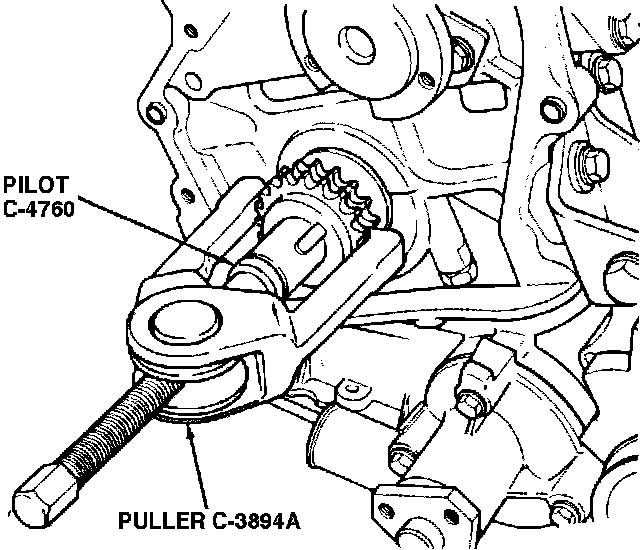 PILOT
C-4760

PULLER C-3894A