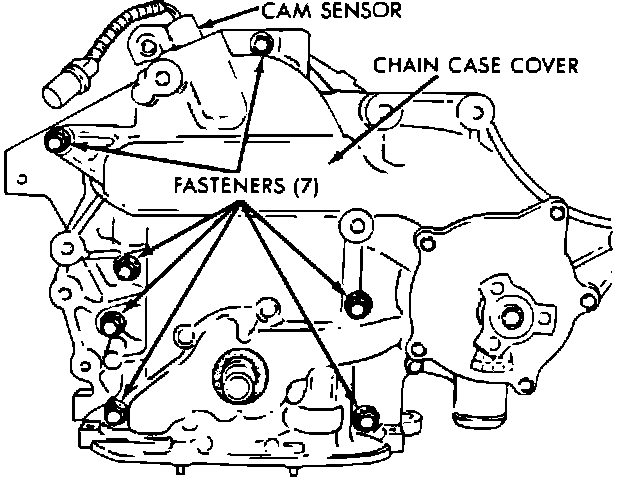 CAM SENSOR

CHAIN CASE COVER

FASTENERS (7)