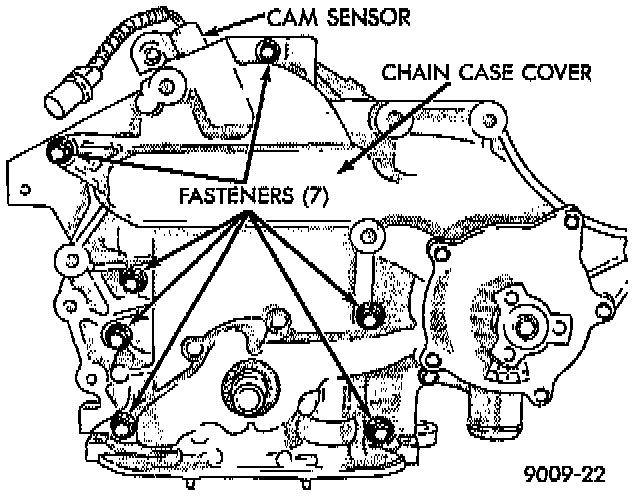 CAM SENSOR

CHAIN CASE COVER

FASTENERS (7)

9009-22